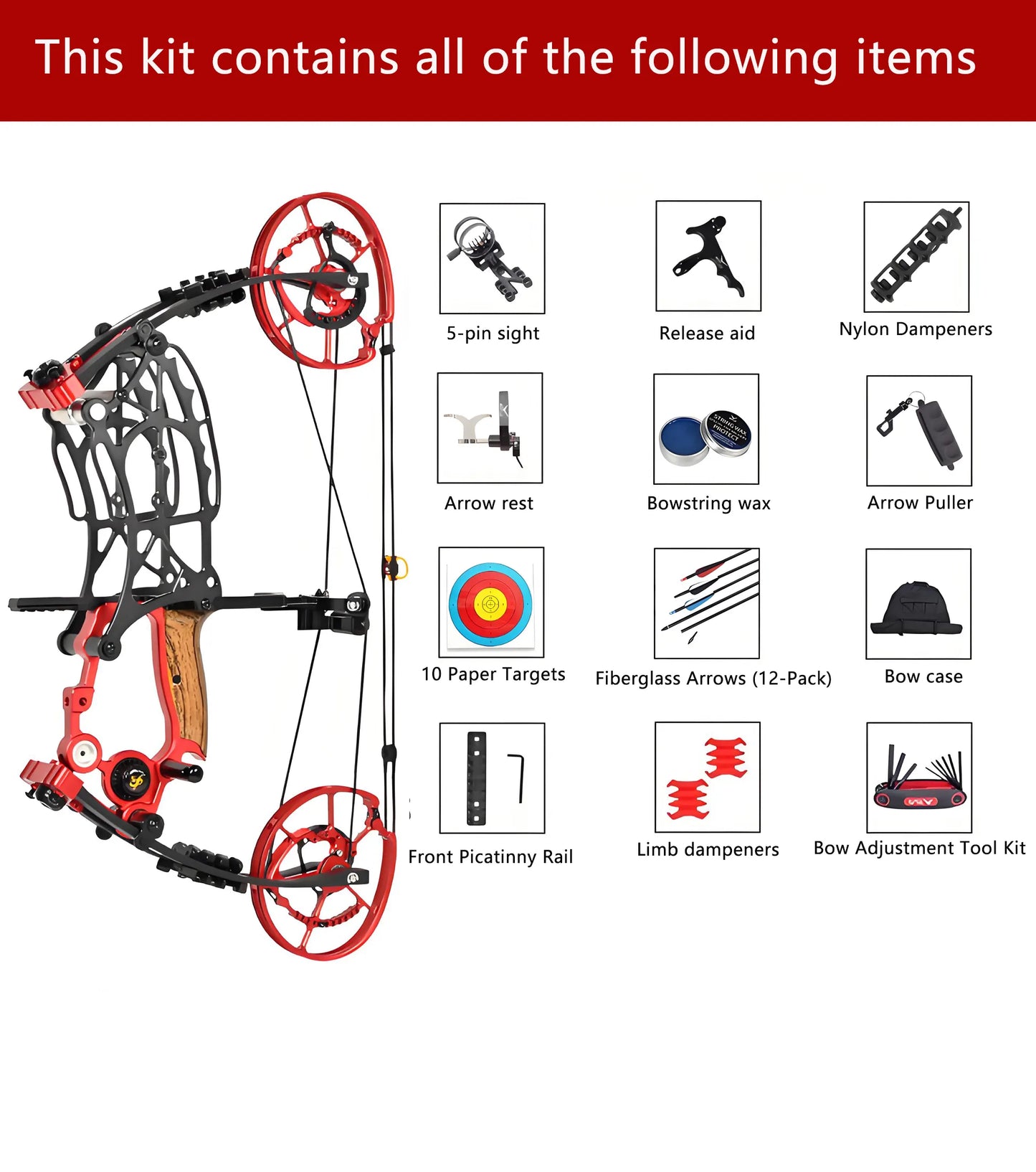 This kit contains all of the following items

5-pin sight

Release aid

Nylon Dampeners

Arrow rest

STRING WAX PROTECT

Bowstring wax

Arrow Puller

10 Paper Targets

Fiberglass Arrows (12-Pack)

Bow case

Front Picatinny Rail

Limb dampeners

Bow Adjustment Tool Kit