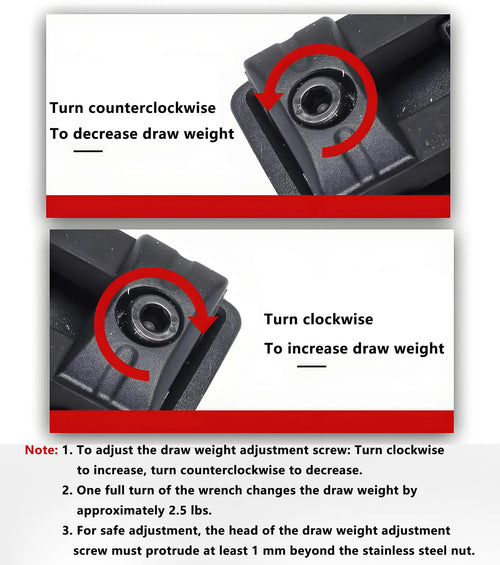 Turn counterclockwise
To decrease draw weight

Turn clockwise
To increase draw weight

Note: 1. To adjust the draw weight adjustment screw: Turn clockwise to increase, turn counterclockwise to decrease.
2. One full turn of the wrench changes the draw weight by approximately 2.5 lbs.
3. For safe adjustment, the head of the draw weight adjustment screw must protrude at least 1 mm beyond the stainless steel nut.