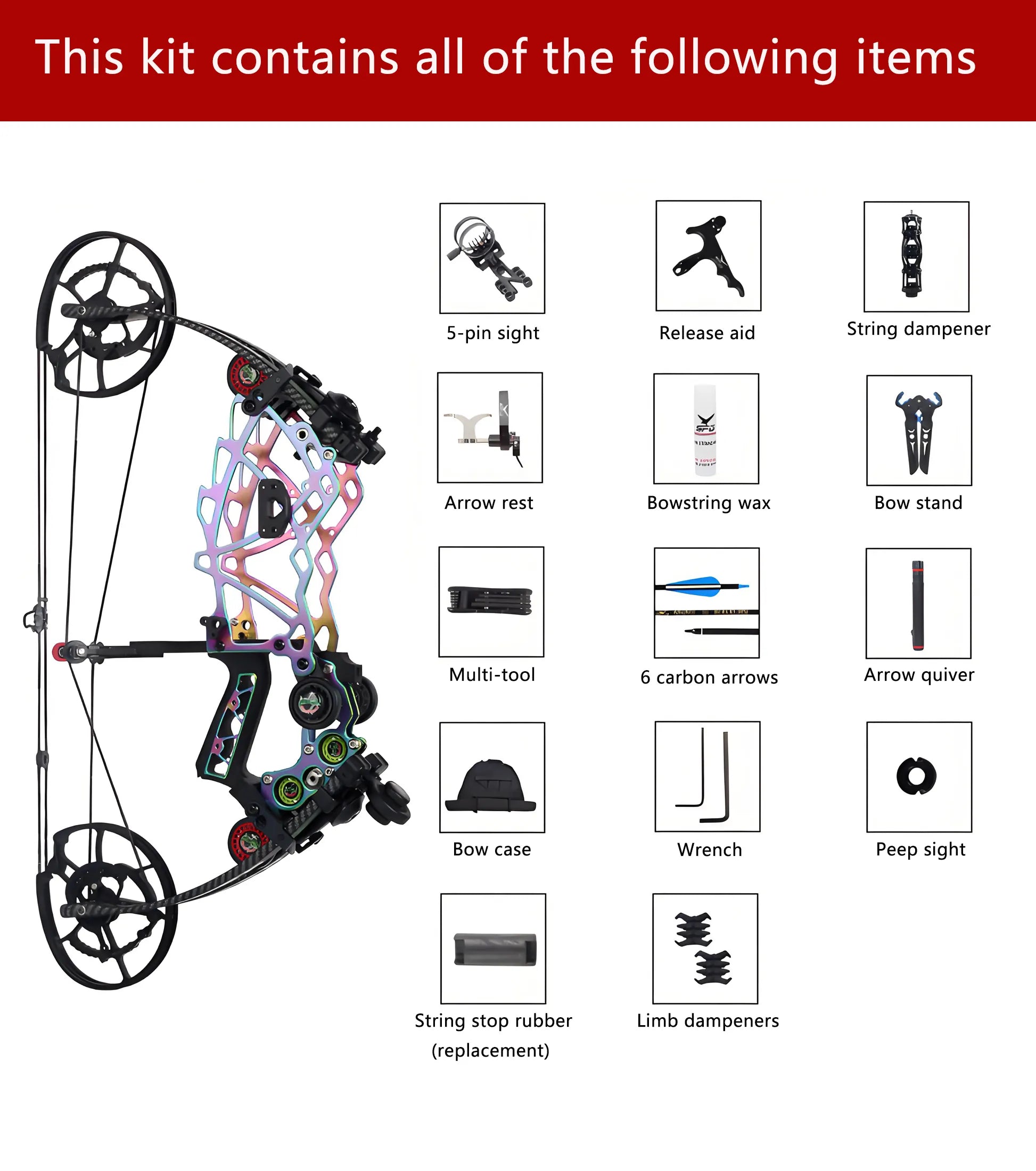 This kit contains all of the following items

5-pin sight

Release aid

String dampener

Arrow rest

Bowstring wax

Bow stand

Multi-tool

6 carbon arrows

Arrow quiver

Bow case

Wrench

Peep sight

String stop rubber (replacement)

Limb dampeners