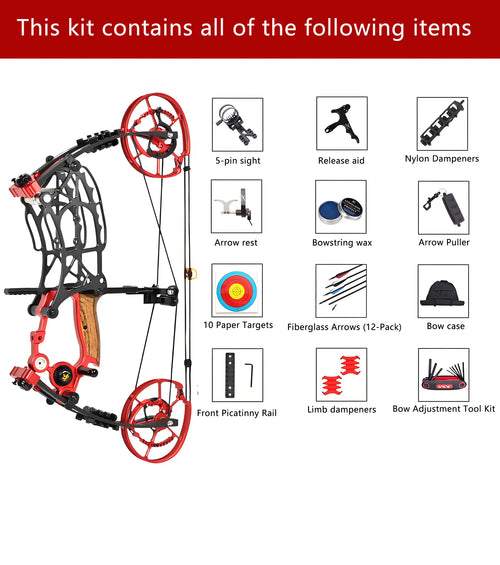 This kit contains all of the following items

5-pin sight

Release aid

Nylon Dampeners

Arrow rest

Bowstring wax

Arrow Puller

10 Paper Targets

Fiberglass Arrows (12-Pack)

Bow case

Front Picatinny Rail

Limb dampeners

Bow Adjustment Tool Kit