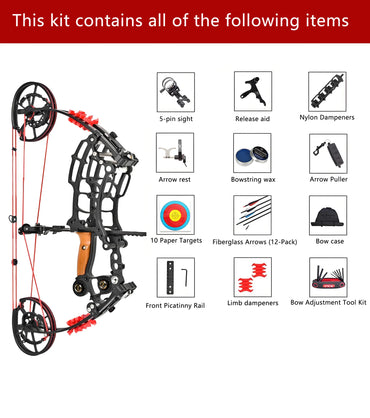 This kit contains all of the following items

5-pin sight

Release aid

Nylon Dampeners

Arrow rest

Bowstring wax

Arrow Puller

10 Paper Targets

Fiberglass Arrows (12-Pack)

Bow case

Front Picatinny Rail

Limb dampeners

Bow Adjustment Tool Kit