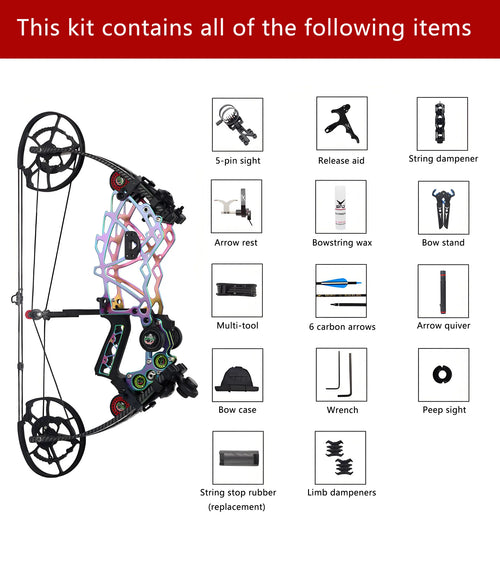 This kit contains all of the following items

5-pin sight

Release aid

String dampener

Arrow rest

Bowstring wax

Bow stand

Multi-tool

6 carbon arrows

Arrow quiver

Bow case

Wrench

Peep sight

String stop rubber (replacement)

Limb dampeners